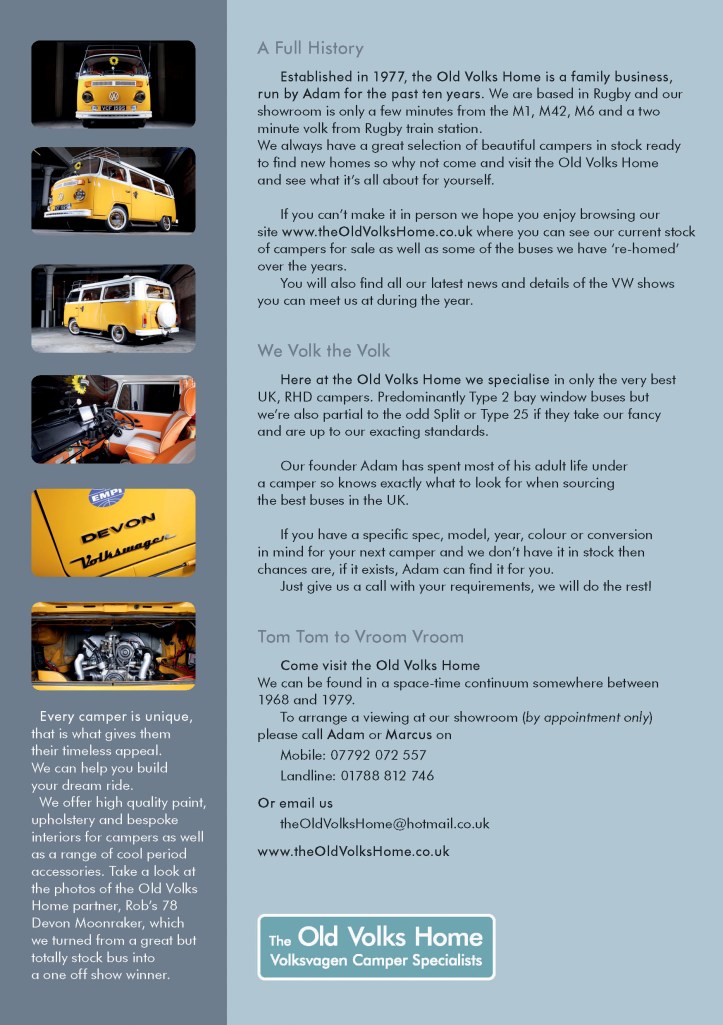 EMPI

DEVON

Volkswagen

Every camper is unique, that is what gives them their timeless appeal. We can help you build your dream ride.

We offer high quality paint, upholstery and bespoke interiors for campers as well as a range of cool period accessories. Take a look at the photos of the Old Volks Home partner, Rob's 78 Devon Moonraker, which we turned from a great but totally stock bus into a one off show winner.

A Full History

Established in 1977, the Old Volks Home is a family business, run by Adam for the past ten years. We are based in Rugby and our showroom is only a few minutes from the M1, M42, M6 and a two minute volk from Rugby train station.
We always have a great selection of beautiful campers in stock ready to find new homes so why not come and visit the Old Volks Home and see what it's all about for yourself.

If you can't make it in person we hope you enjoy browsing our site www.theOldVolksHome.co.uk where you can see our current stock of campers for sale as well as some of the buses we have 're-homed' over the years.

You will also find all our latest news and details of the VW shows you can meet us at during the year.

We Volk the Volk

Here at the Old Volks Home we specialise in only the very best UK, RHD campers. Predominantly Type 2 bay window buses but we're also partial to the odd Split or Type 25 if they take our fancy and are up to our exacting standards.

Our founder Adam has spent most of his adult life under a camper so knows exactly what to look for when sourcing the best buses in the UK.

If you have a specific spec, model, year, colour or conversion in mind for your next camper and we don't have it in stock then chances are, if it exists, Adam can find it for you.

Just give us a call with your requirements, we will do the rest!

Tom Tom to Vroom Vroom

Come visit the Old Volks Home
We can be found in a space-time continuum somewhere between 1968 and 1979.

To arrange a viewing at our showroom (by appointment only) please call Adam or Marcus on

Mobile: 07792 072 557

Landline: 01788 812 746

Or email us

theOldVolksHome@hotmail.co.uk

www.theOldVolksHome.co.uk

The Old Volks Home
Volksvagen Camper Specialists